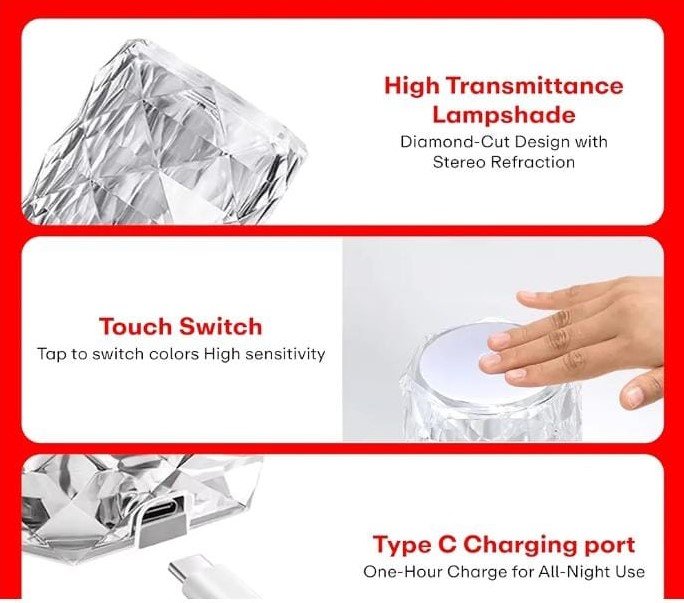 High Transmittance Lampshade
Diamond-Cut Design with Stereo Refraction

Touch Switch
Tap to switch colors High sensitivity

Type C Charging port
One-Hour Charge for All-Night Use