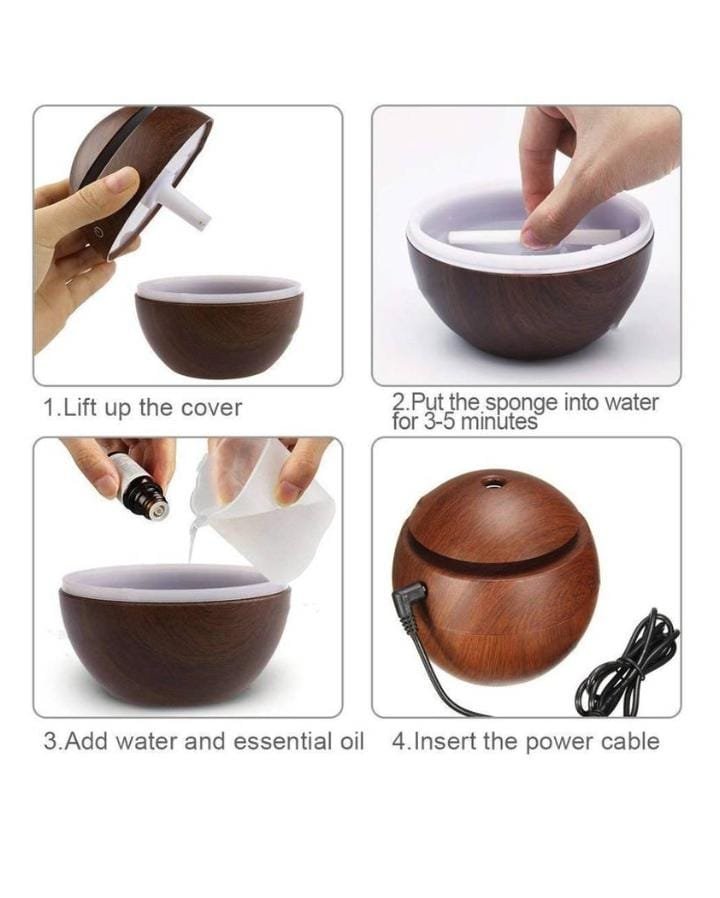 1.Lift up the cover

2.Put the sponge into water for 3-5 minutes

3.Add water and essential oil

4.Insert the power cable